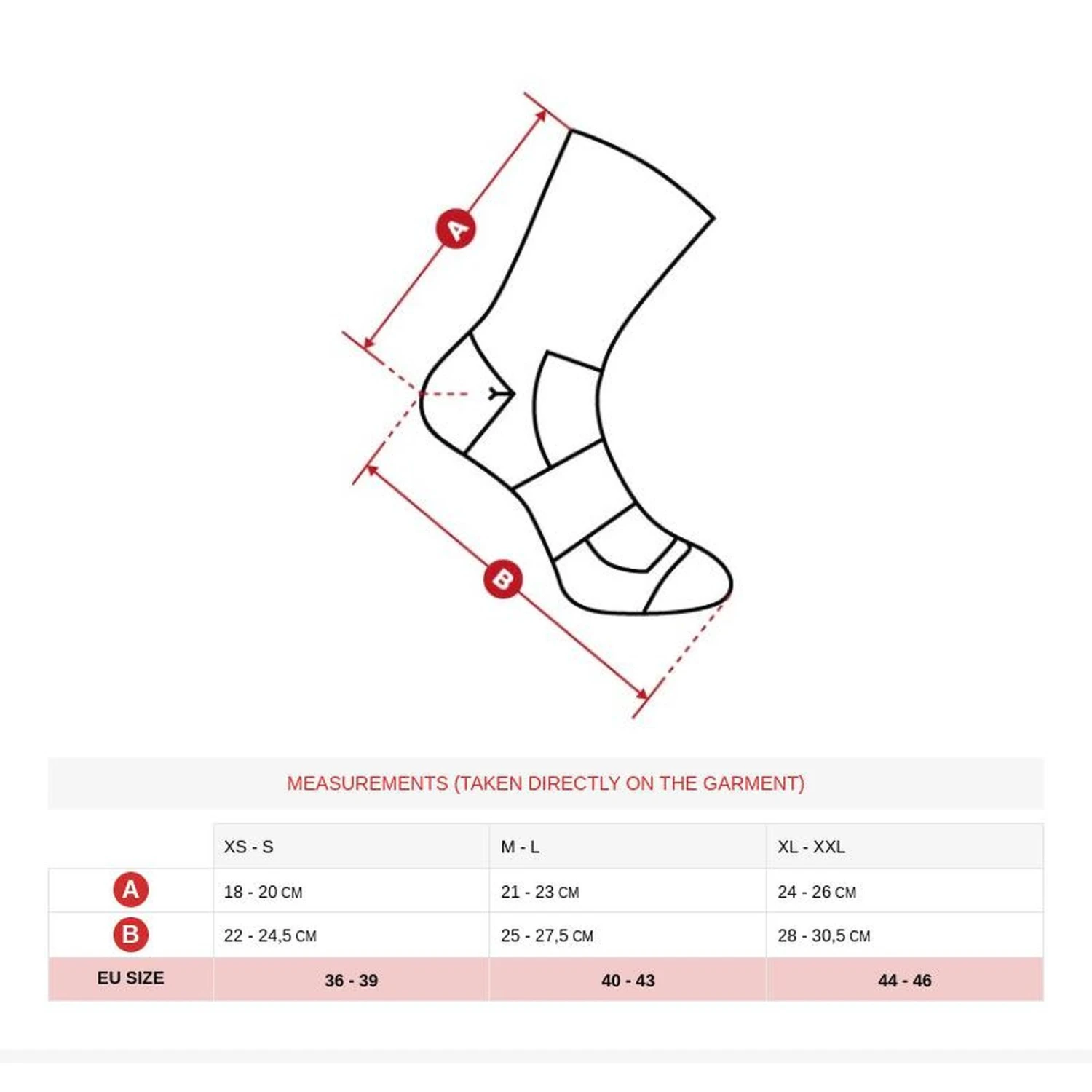 A

B

MEASUREMENTS (TAKEN DIRECTLY ON THE GARMENT)

| | XS - S | M - L | XL - XXL |
|---|---|---|---|
| A | 18 - 20 CM | 21 - 23 CM | 24 - 26 CM |
| B | 22 - 24,5 CM | 25 - 27,5 CM | 28 - 30,5 CM |
| EU SIZE | 36 - 39 | 40 - 43 | 44 - 46 |